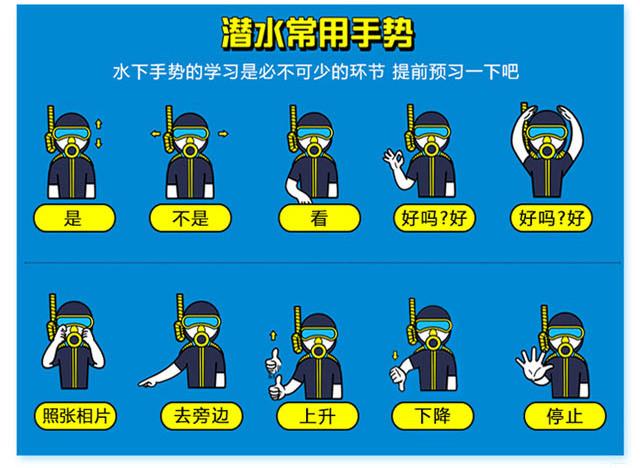 潜水常用手势

水下手势的学习是必不可少的环节 提前预习一下吧

是

不是

看

好吗?好

好吗?好

照张相片

去旁边

上升

下降

停止