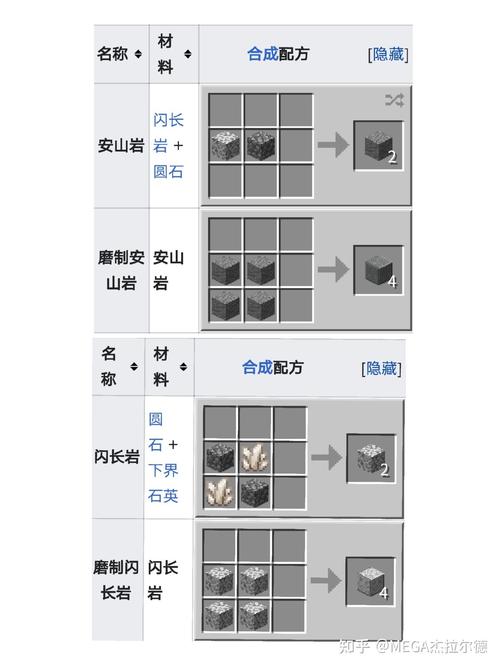 | 名称 | 材料 | 合成配方 [隐藏] |
|---|---|---|
| 安山岩 | 闪长岩 + 圆石 | 2 |
| 磨制安山岩 | 安山岩 | 4 |

| 名称 | 材料 | 合成配方 [隐藏] |
|---|---|---|
| 闪长岩 | 圆石 + 下界石英 | 2 |
| 磨制闪长岩 | 闪长岩 | 4 |

知乎 @MEGA杰拉尔德