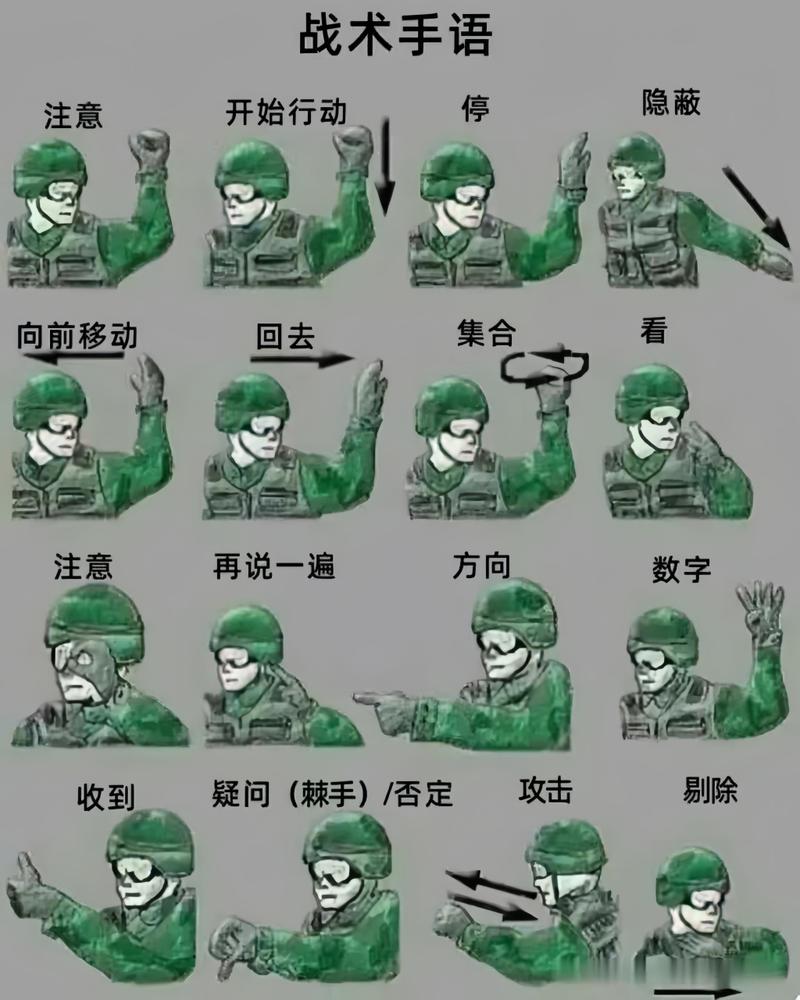 战术手语

注意

开始行动

停

隐蔽

向前移动

回去

集合

看

注意

再说一遍

方向

数字

收到

疑问（棘手）/否定

攻击

剔除